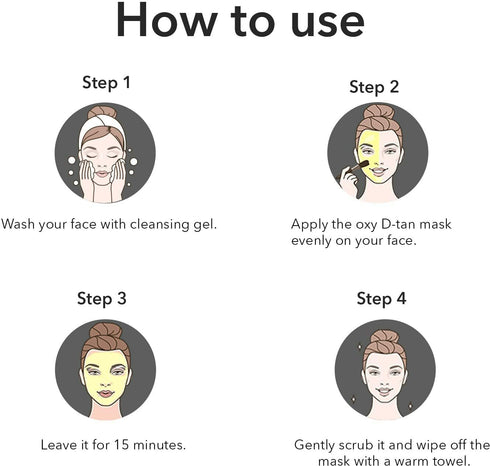 How to use

Step 1

Wash your face with cleansing gel.

Step 2

Apply the oxy D-tan mask evenly on your face.

Step 3

Leave it for 15 minutes.

Step 4

Gently scrub it and wipe off the mask with a warm towel.